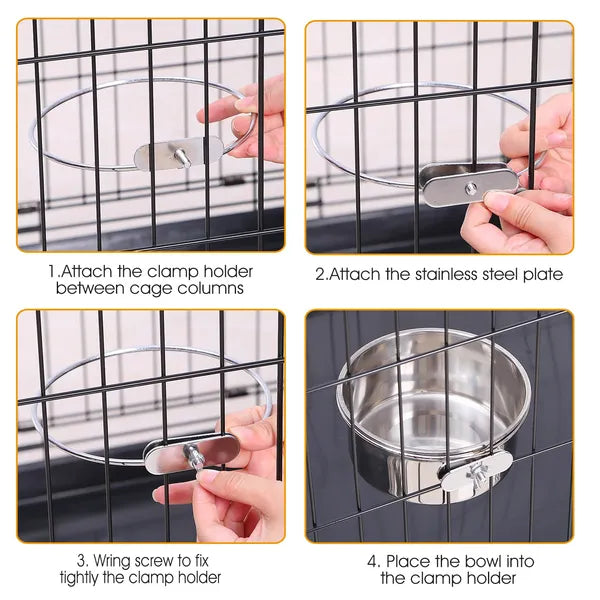 1.Attach the clamp holder between cage columns

2.Attach the stainless steel plate

3. Wring screw to fix tightly the clamp holder

4. Place the bowl into the clamp holder