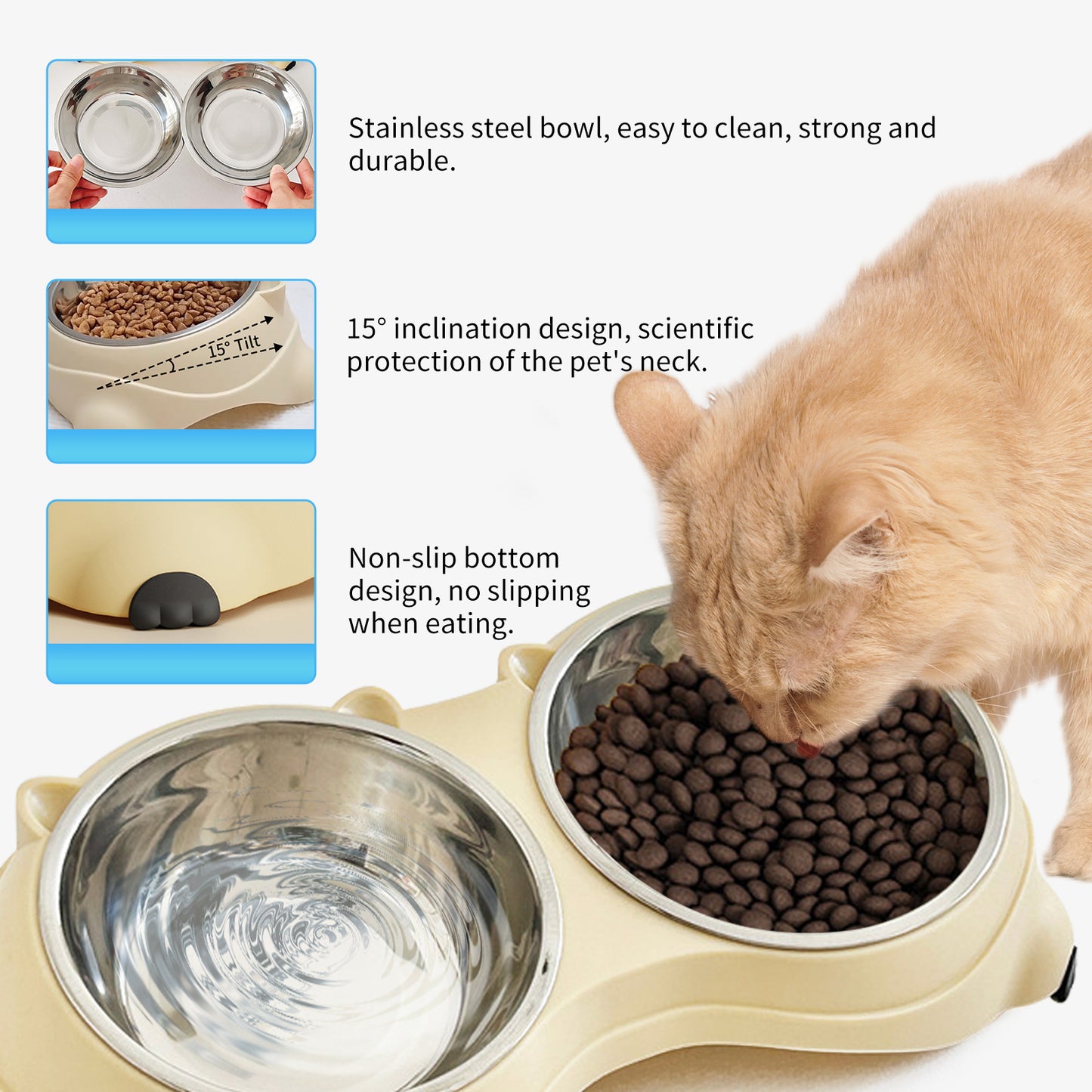 Stainless steel bowl, easy to clean, strong and durable.

15° Tilt

15° inclination design, scientific protection of the pet's neck.

Non-slip bottom design, no slipping when eating.