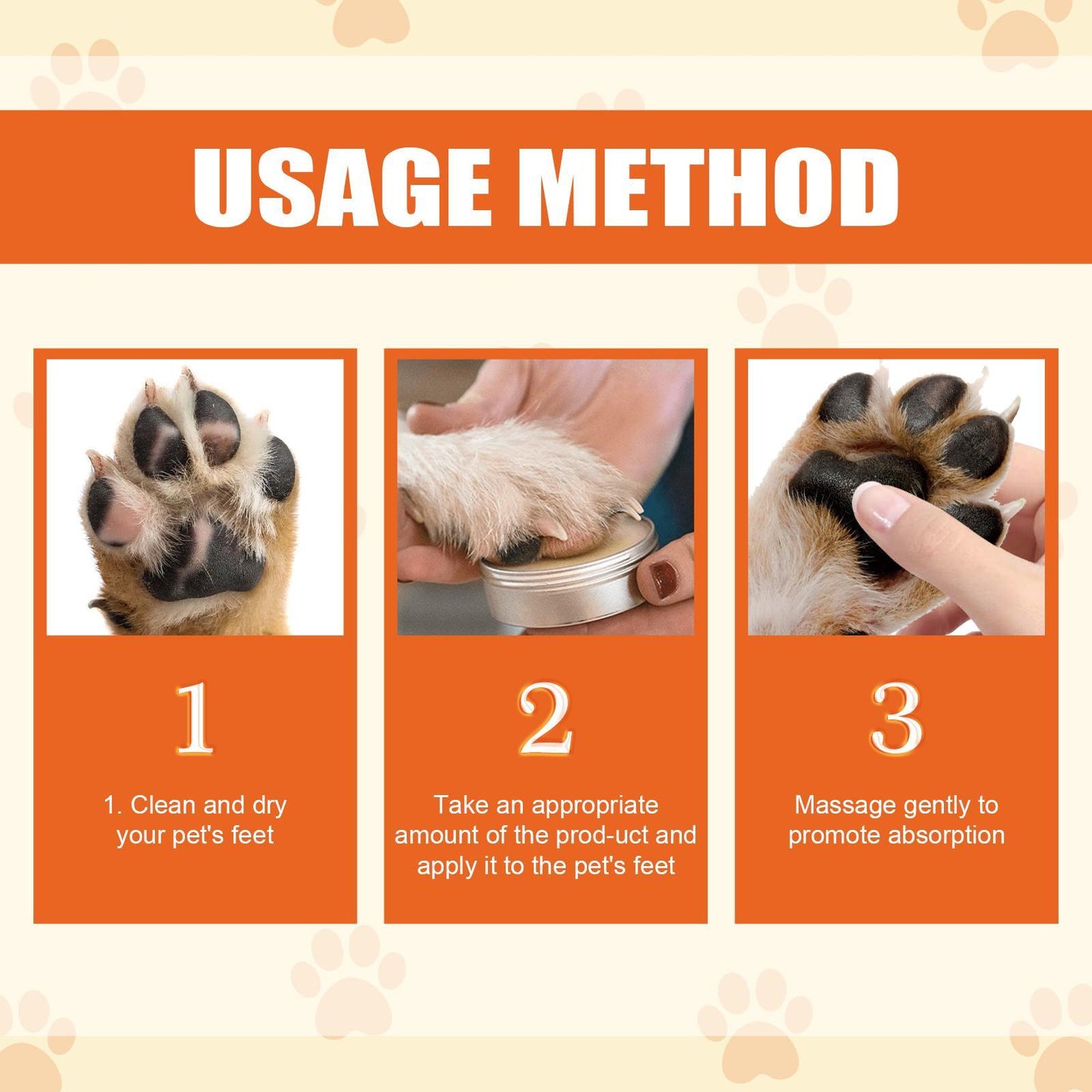 USAGE METHOD

1

1. Clean and dry your pet's feet

2

Take an appropriate amount of the prod-uct and apply it to the pet's feet

3

Massage gently to promote absorption